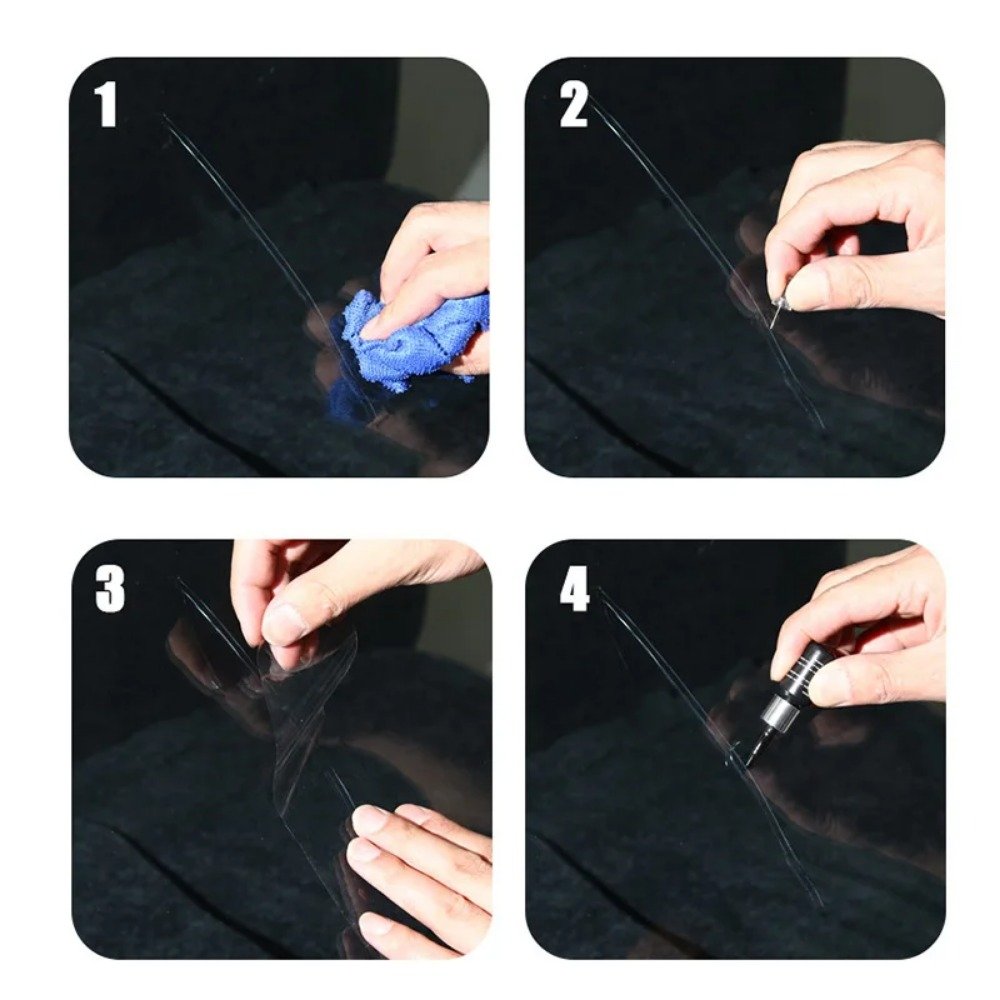 1

2

3

4