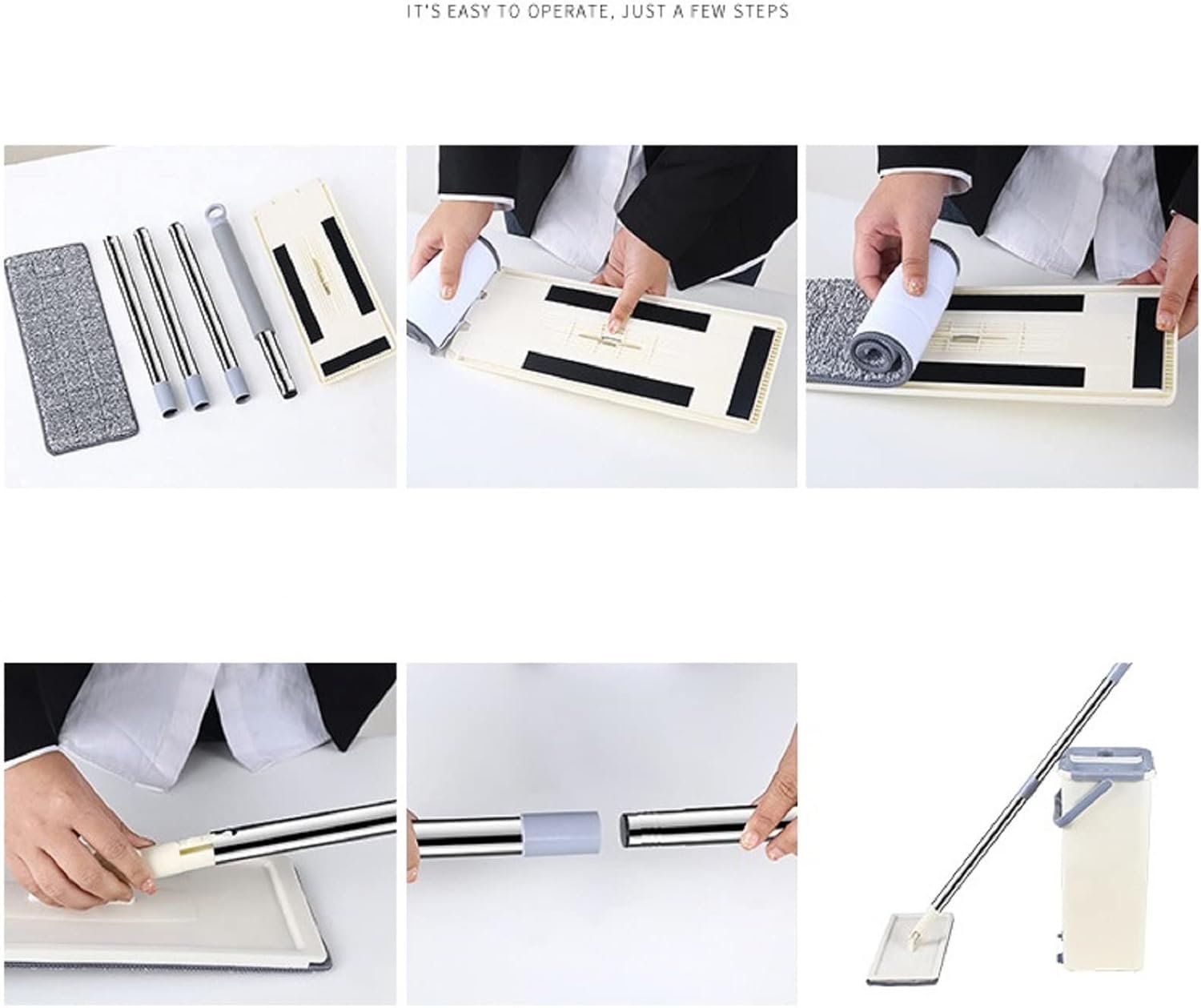 IT'S EASY TO OPERATE, JUST A FEW STEPS