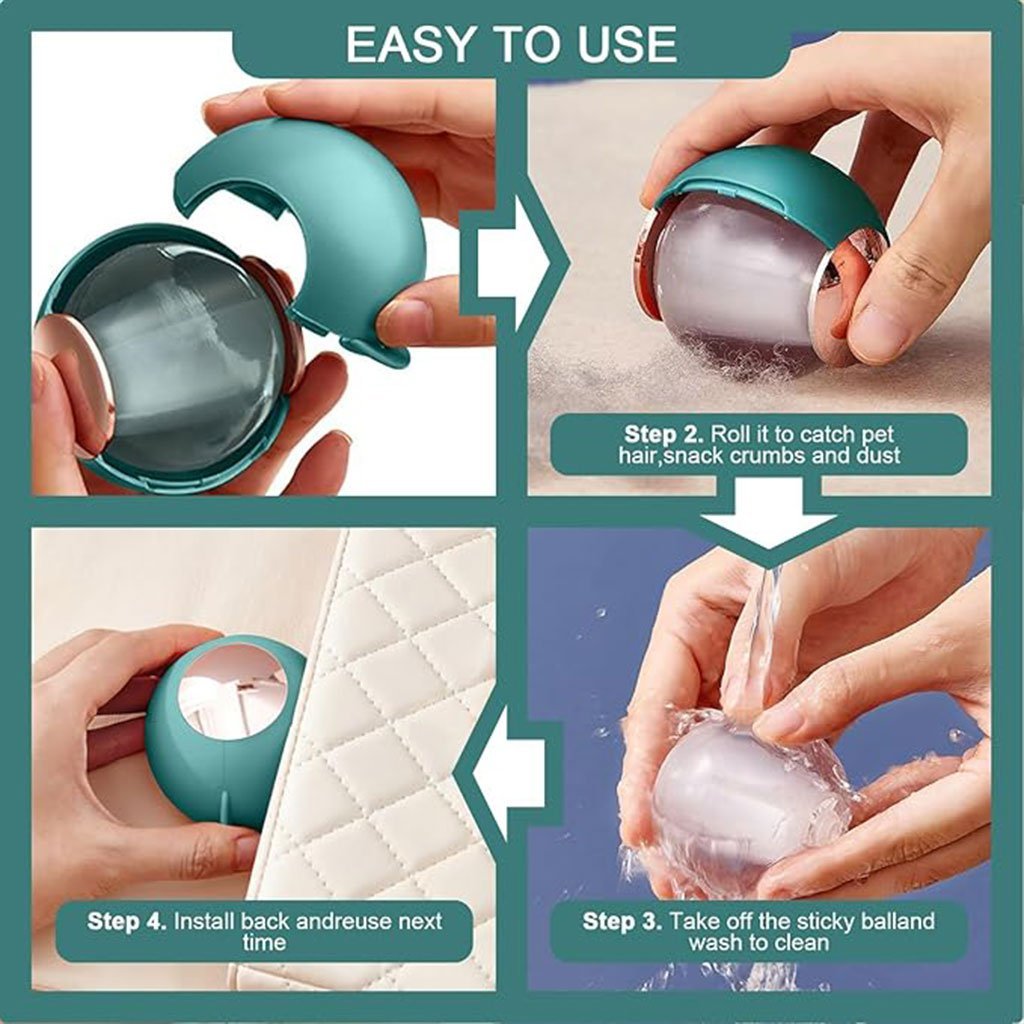 EASY TO USE

Step 2. Roll it to catch pet hair,snack crumbs and dust

Step 3. Take off the sticky balland wash to clean

Step 4. Install back andreuse next time