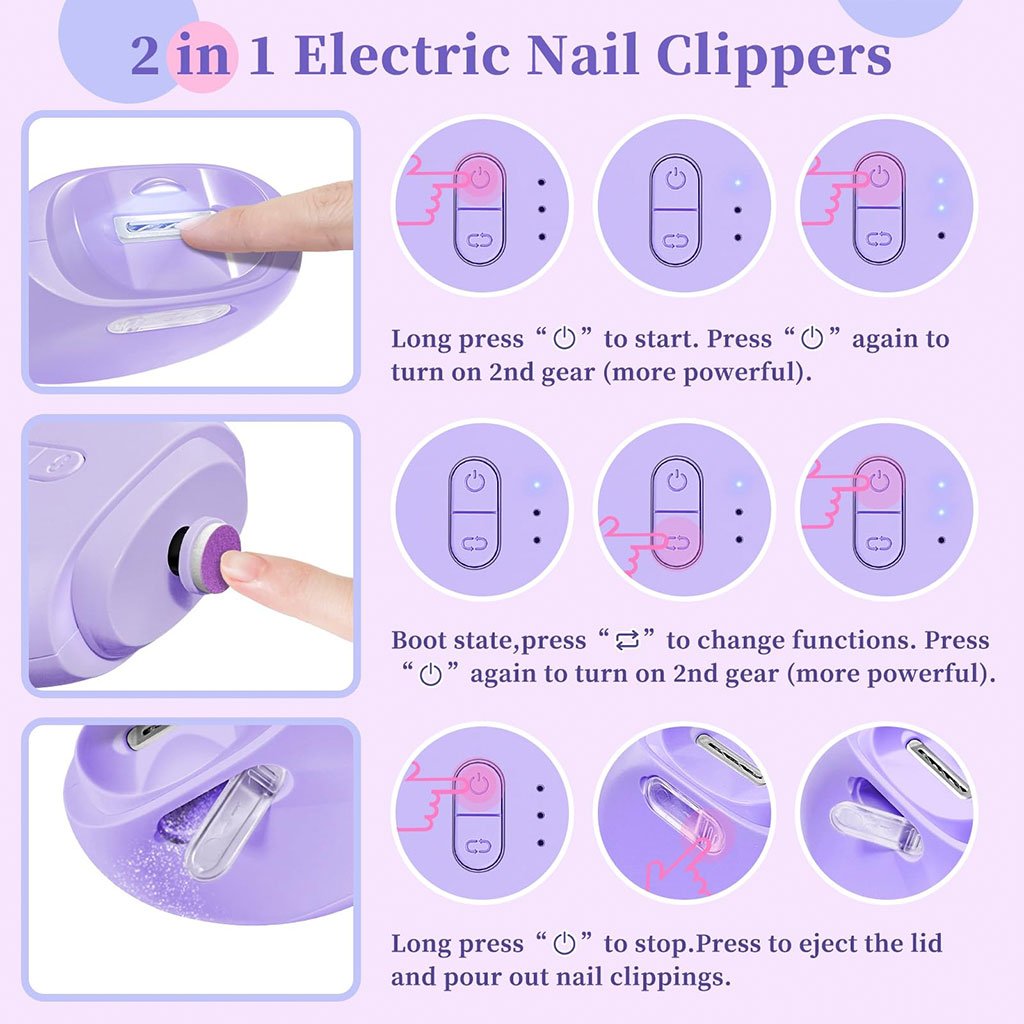 2 in 1 Electric Nail Clippers

Long press “⏻” to start. Press “⏻” again to turn on 2nd gear (more powerful).

Boot state,press “⇄” to change functions. Press “⏻” again to turn on 2nd gear (more powerful).

Long press “⏻” to stop.Press to eject the lid and pour out nail clippings.